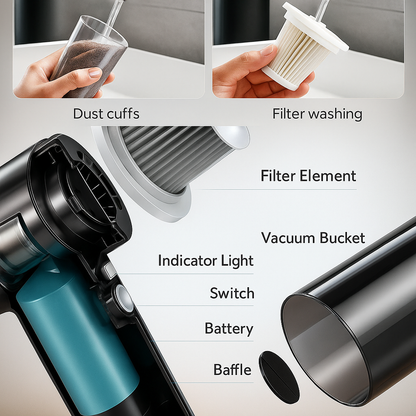 Dust cuffs

Filter washing

Filter Element

Vacuum Bucket

Indicator Light

Switch

Battery

Baffle