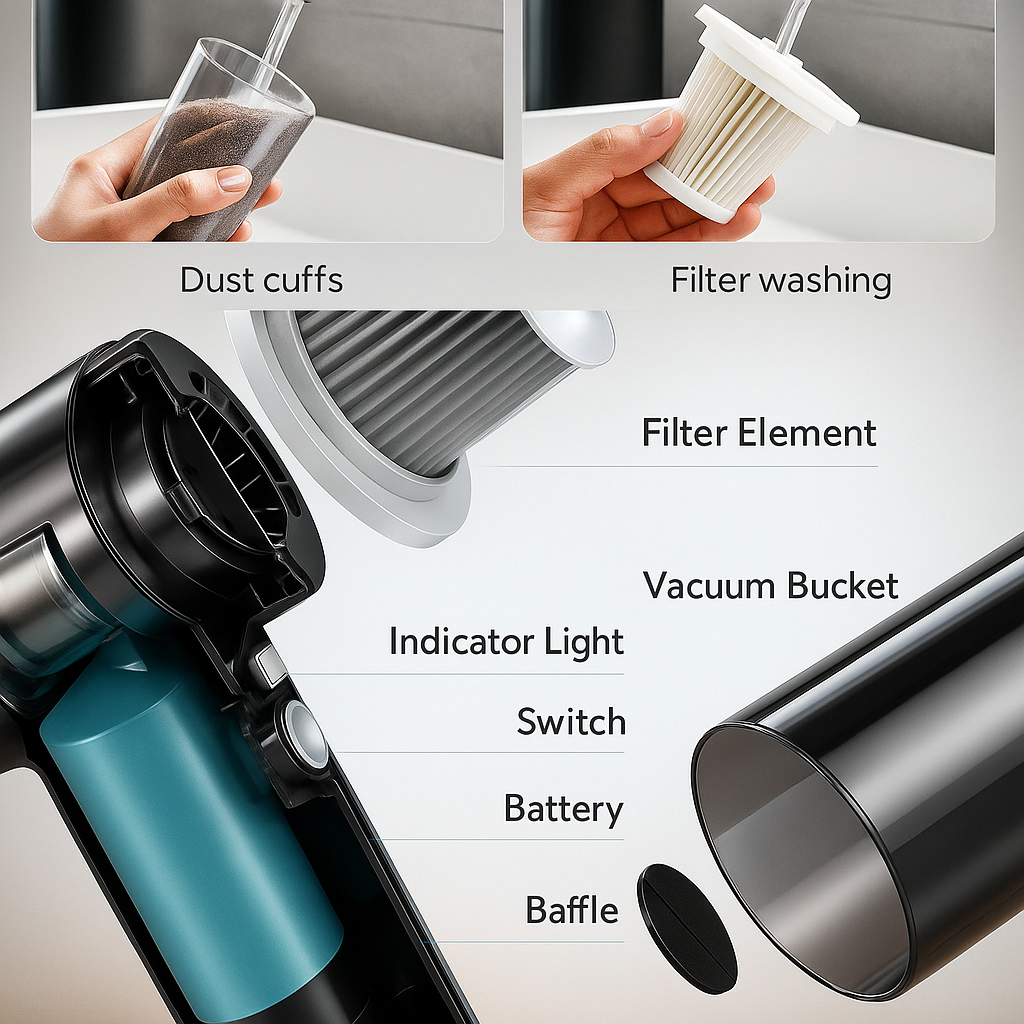 Dust cuffs

Filter washing

Filter Element

Vacuum Bucket

Indicator Light

Switch

Battery

Baffle